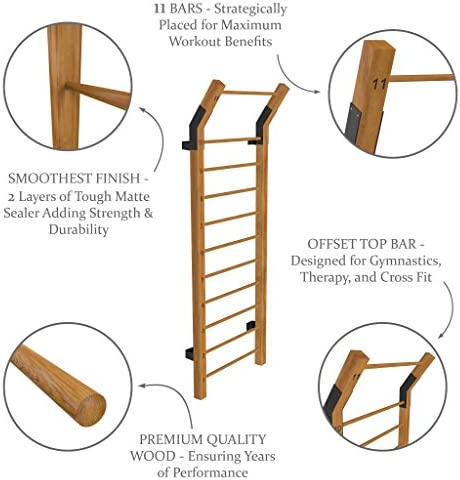 11 BARS - Strategically Placed for Maximum Workout Benefits

11

SMOOTHEST FINISH - 2 Layers of Tough Matte Sealer Adding Strength & Durability

OFFSET TOP BAR - Designed for Gymnastics, Therapy, and Cross Fit

PREMIUM QUALITY WOOD - Ensuring Years of Performance