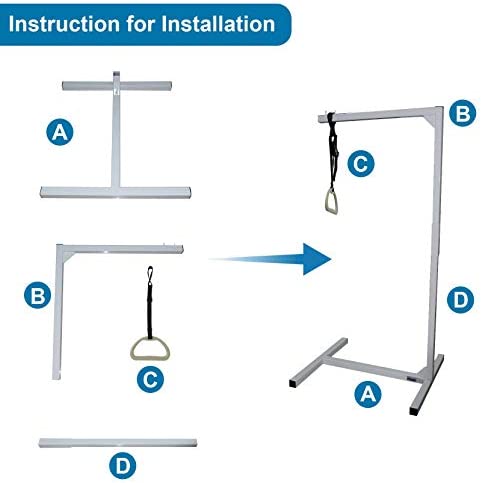 Instruction for Installation

A

B

C

D

B

C

D

A