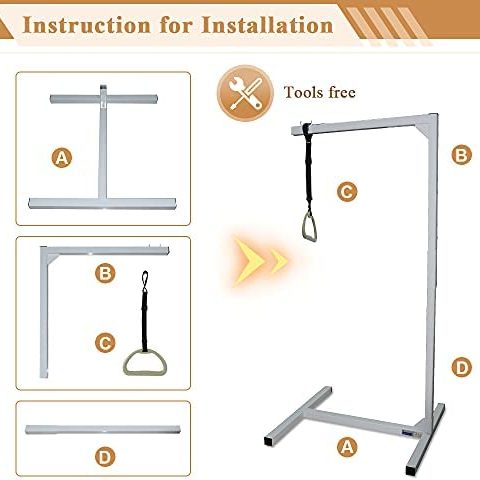 Instruction for Installation

A

B

C

D

Tools free

B

C

D

A