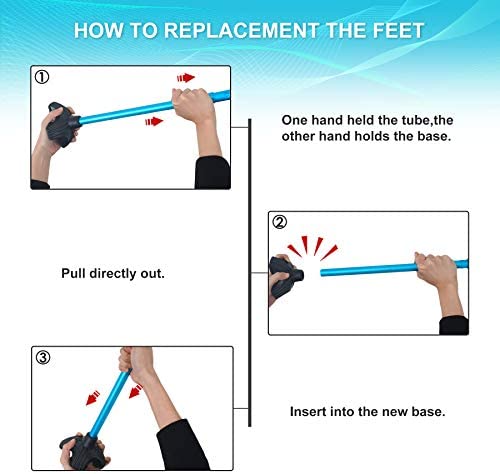 HOW TO REPLACEMENT THE FEET

①

One hand held the tube,the other hand holds the base.

②

Pull directly out.

③

Insert into the new base.