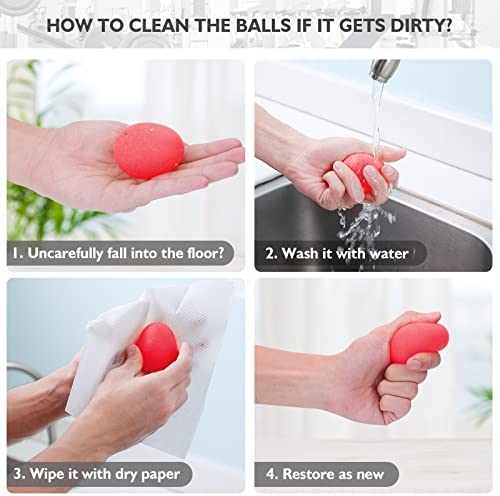 HOW TO CLEAN THE BALLS IF IT GETS DIRTY?

1. Uncarefully fall into the floor?

2. Wash it with water

3. Wipe it with dry paper

4. Restore as new