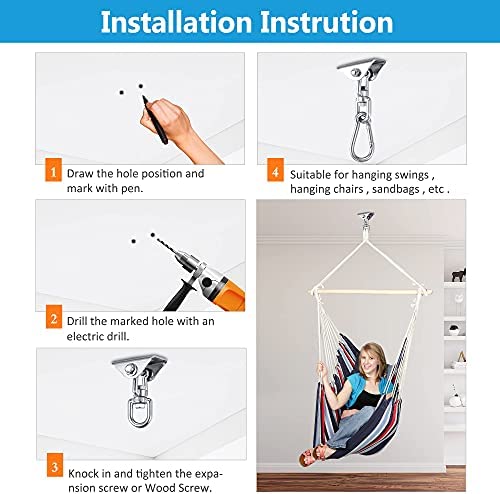 Installation Instrution

1 Draw the hole position and mark with pen.

2 Drill the marked hole with an electric drill.

3 Knock in and tighten the expansion screw or Wood Screw.

4 Suitable for hanging swings , hanging chairs , sandbags , etc .