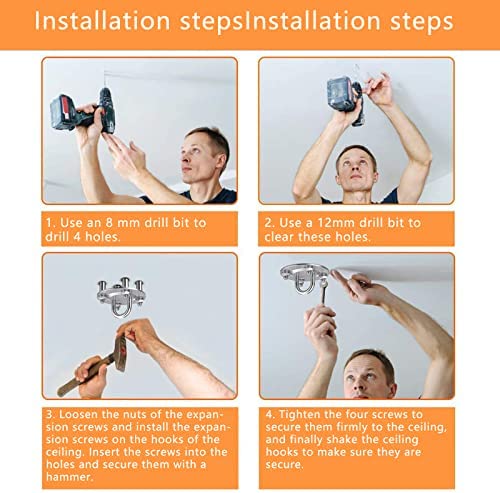 Installation stepsInstallation steps

1. Use an 8 mm drill bit to drill 4 holes.

2. Use a 12mm drill bit to clear these holes.

3. Loosen the nuts of the expansion screws and install the expansion screws on the hooks of the ceiling. Insert the screws into the holes and secure them with a hammer.

4. Tighten the four screws to secure them firmly to the ceiling, and finally shake the ceiling hooks to make sure they are secure.