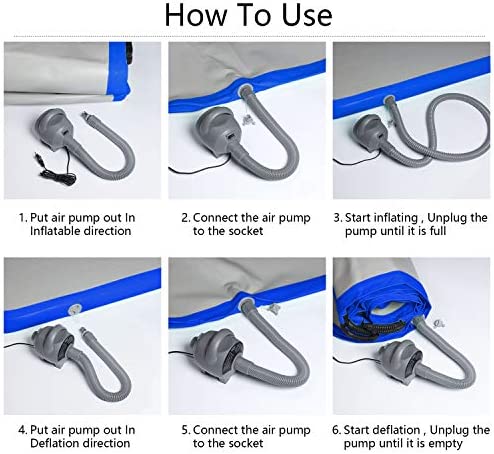 How To Use

1. Put air pump out In Inflatable direction

2. Connect the air pump to the socket

3. Start inflating , Unplug the pump until it is full

4. Put air pump out In Deflation direction

5. Connect the air pump to the socket

6. Start deflation , Unplug the pump until it is empty