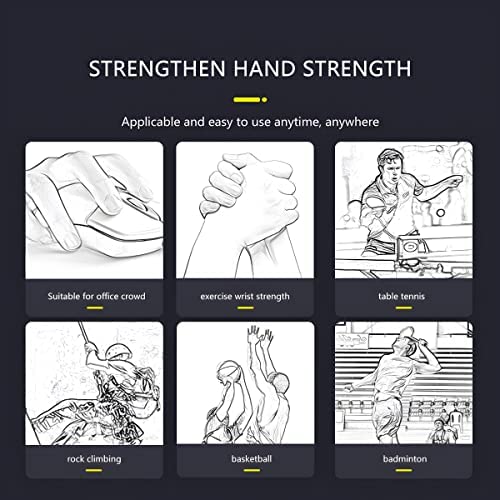 STRENGTHEN HAND STRENGTH

Applicable and easy to use anytime, anywhere

Suitable for office crowd

exercise wrist strength

table tennis

rock climbing

basketball

badminton