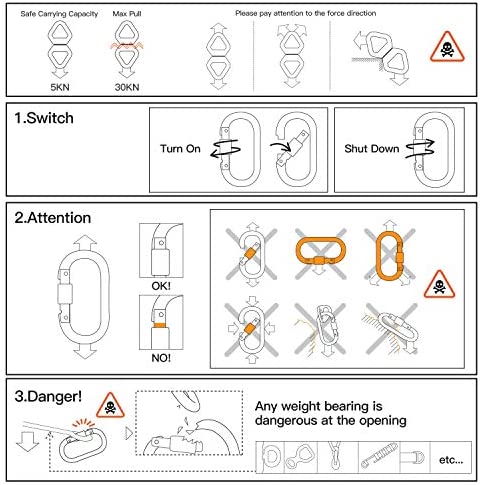 Safe Carrying Capacity

5KN

Max Pull

30KN

Please pay attention to the force direction

1.Switch

Turn On

Shut Down

2.Attention

OK!

NO!

3.Danger!

Any weight bearing is dangerous at the opening

etc...