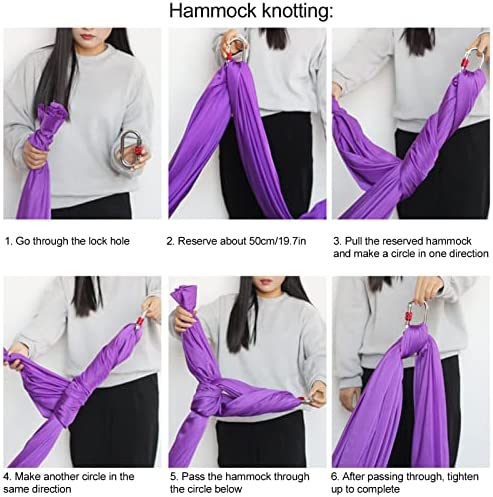 Hammock knotting:

1. Go through the lock hole

2. Reserve about 50cm/19.7in

3. Pull the reserved hammock and make a circle in one direction

4. Make another circle in the same direction

5. Pass the hammock through the circle below

6. After passing through, tighten up to complete