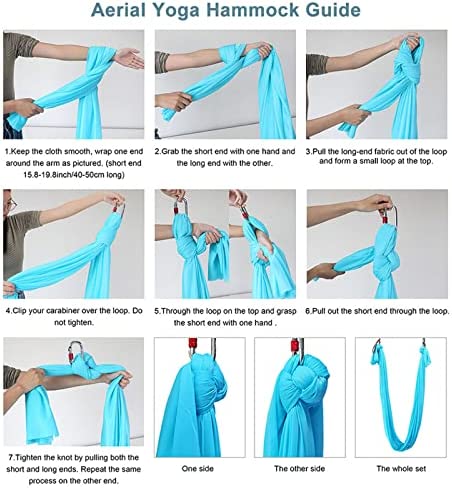 Aerial Yoga Hammock Guide

1.Keep the cloth smooth, wrap one end around the arm as pictured. (short end 15.8-19.8inch/40-50cm long)

2.Grab the short end with one hand and the long end with the other.

3.Pull the long-end fabric out of the loop and form a small loop at the top.

4.Clip your carabiner over the loop. Do not tighten.

5.Through the loop on the top and grasp the short end with one hand .

6.Pull out the short end through the loop.

7.Tighten the knot by pulling both the short and long ends. Repeat the same process on the other end.

One side

The other side

The whole set