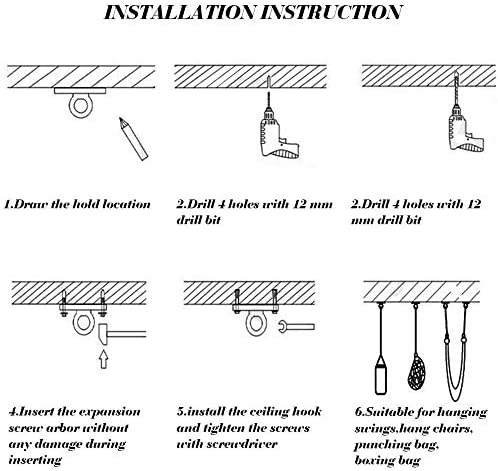 INSTALLATION INSTRUCTION

1.Draw the hold location

2.Drill 4 holes with 12 mm drill bit

2.Drill 4 holes with 12 mm drill bit

4.Insert the expansion screw arbor without any damage during inserting

5.install the ceiling hook and tighten the screws with screwdriver

6.Suitable for hanging swings,hang chairs, punching bag, boxing bag