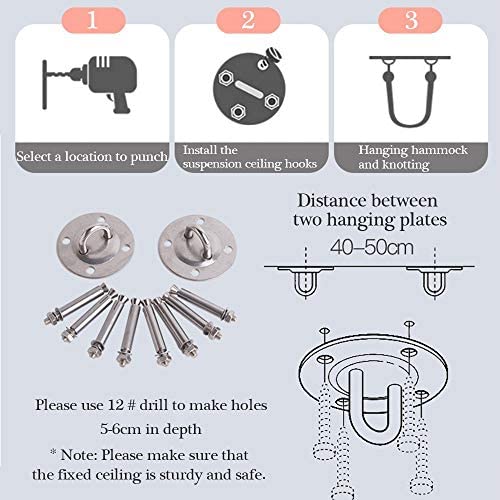 1

Select a location to punch

2

Install the suspension ceiling hooks

3

Hanging hammock and knotting

Distance between two hanging plates

40–50cm

Please use 12 # drill to make holes 5-6cm in depth

* Note: Please make sure that the fixed ceiling is sturdy and safe.