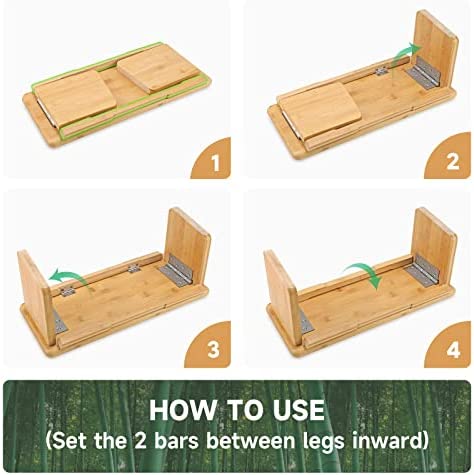 1

2

3

4

HOW TO USE
(Set the 2 bars between legs inward)