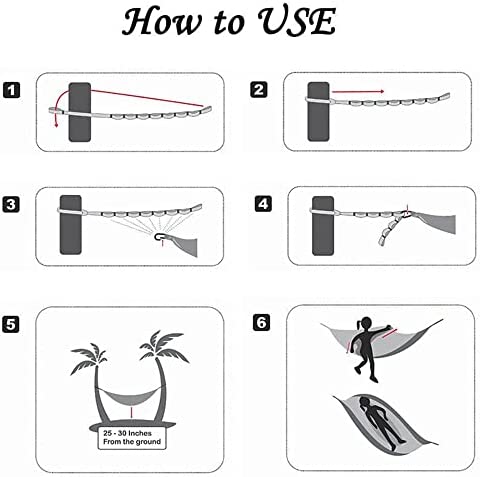 How to USE

1

2

3

4

5

25 - 30 Inches From the ground

6