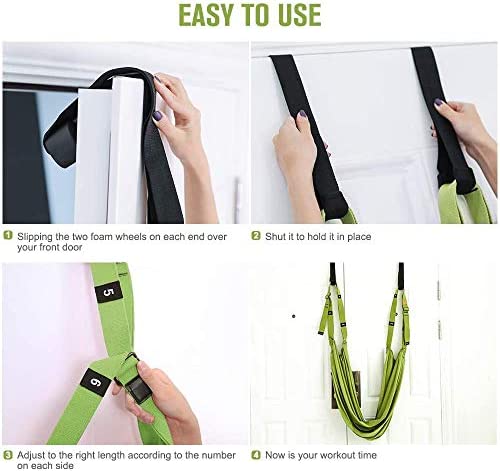 EASY TO USE

1 Slipping the two foam wheels on each end over your front door

2 Shut it to hold it in place

5

6

3 Adjust to the right length according to the number on each side

4 Now is your workout time