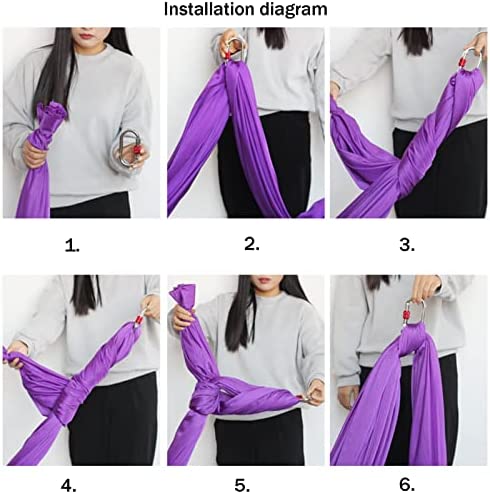 Installation diagram

1.

2.

3.

4.

5.

6.