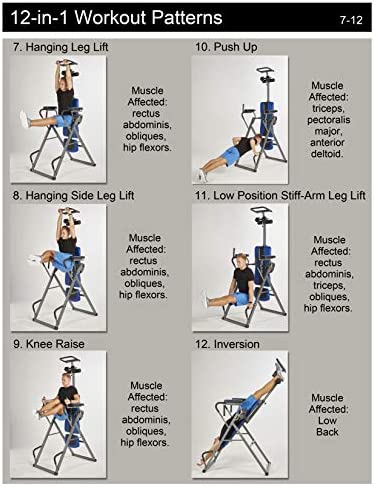 12-in-1 Workout Patterns 7-12

7. Hanging Leg Lift

Muscle Affected: rectus abdominis, obliques, hip flexors.

8. Hanging Side Leg Lift

Muscle Affected: rectus abdominis, obliques, hip flexors.

9. Knee Raise

Muscle Affected: rectus abdominis, obliques, hip flexors.

10. Push Up

Muscle Affected: triceps, pectoralis major, anterior deltoid.

11. Low Position Stiff-Arm Leg Lift

Muscle Affected: rectus abdominis, triceps, obliques, hip flexors.

12. Inversion

Muscle Affected: Low Back