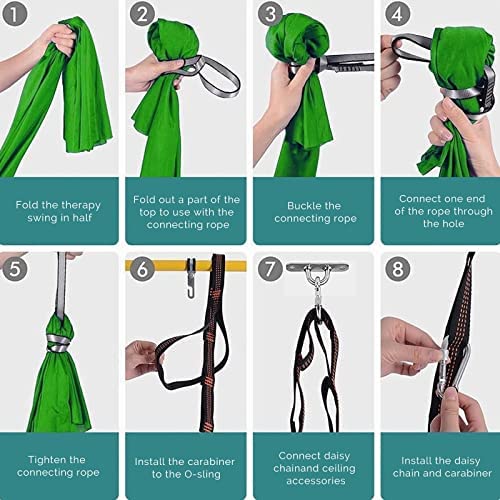 1

Fold the therapy swing in half

2

Fold out a part of the top to use with the connecting rope

3

Buckle the connecting rope

4

Connect one end of the rope through the hole

5

Tighten the connecting rope

6

Install the carabiner to the O-sling

7

Connect daisy chainand ceiling accessories

8

Install the daisy chain and carabiner