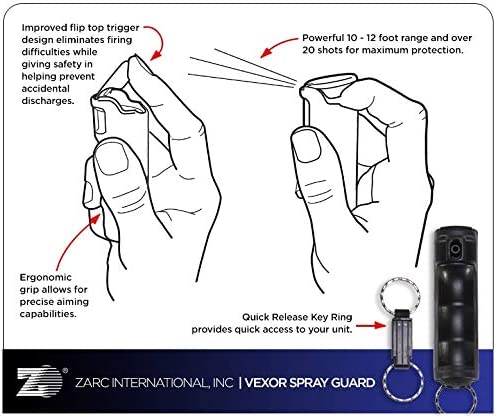 Improved flip top trigger design eliminates firing difficulties while giving safety in helping prevent accidental discharges.

Powerful 10 - 12 foot range and over 20 shots for maximum protection.

Ergonomic grip allows for precise aiming capabilities.

Quick Release Key Ring provides quick access to your unit.

ZARC INTERNATIONAL, INC | VEXOR SPRAY GUARD