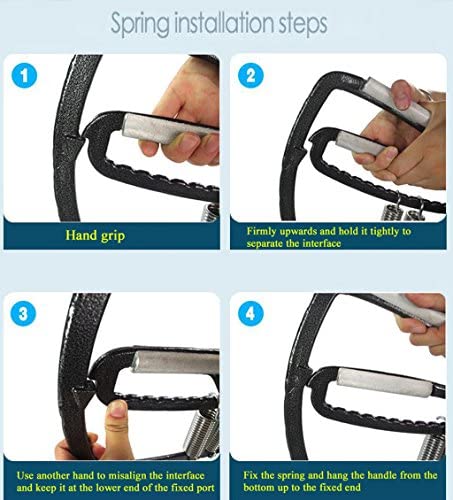 Spring installation steps

1

Hand grip

2

Firmly upwards and hold it tightly to separate the interface

3

Use another hand to misalign the interface and keep it at the lower end of the fixed port

4

Fix the spring and hang the handle from the bottom up to the fixed end