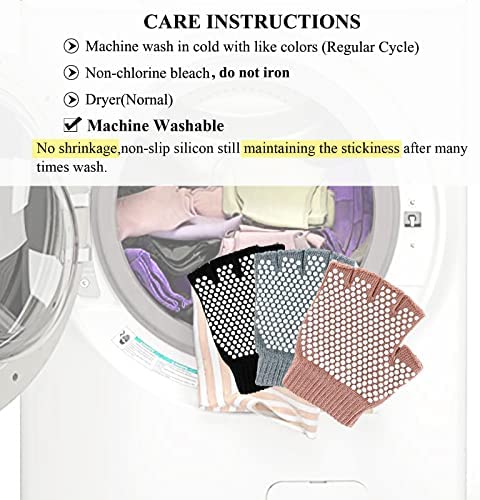 CARE INSTRUCTIONS

Machine wash in cold with like colors (Regular Cycle)

Non-chlorine bleach, do not iron

Dryer(Nornal)

Machine Washable

No shrinkage,non-slip silicon still maintaining the stickiness after many times wash.