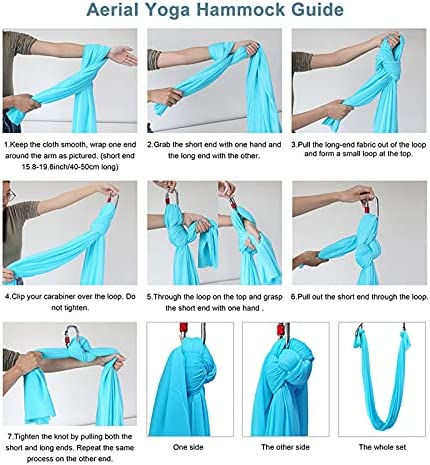 Aerial Yoga Hammock Guide

1.Keep the cloth smooth, wrap one end around the arm as pictured. (short end 15.8-19.8inch/40-50cm long)

2.Grab the short end with one hand and the long end with the other.

3.Pull the long-end fabric out of the loop and form a small loop at the top.

4.Clip your carabiner over the loop. Do not tighten.

5.Through the loop on the top and grasp the short end with one hand .

6.Pull out the short end through the loop.

7.Tighten the knot by pulling both the short and long ends. Repeat the same process on the other end.

One side

The other side

The whole set