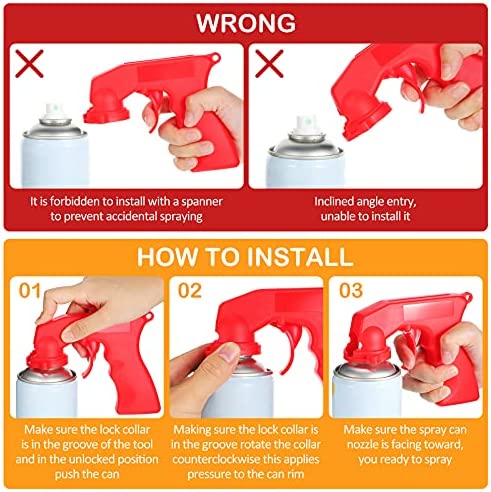 WRONG

It is forbidden to install with a spanner to prevent accidental spraying

Inclined angle entry, unable to install it

HOW TO INSTALL

01

Make sure the lock collar is in the groove of the tool and in the unlocked position push the can

02

Making sure the lock collar is in the groove rotate the collar counterclockwise this applies pressure to the can rim

03

Make sure the spray can nozzle is facing toward, you ready to spray