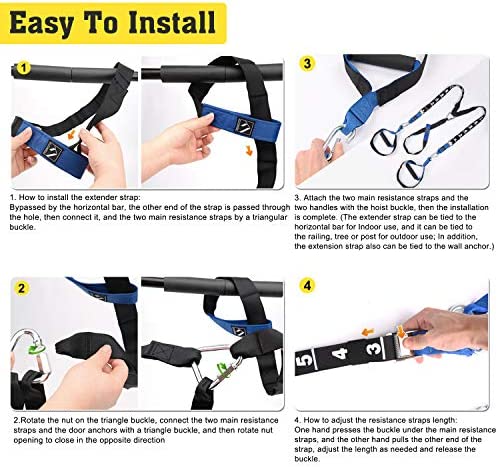 Easy To Install

1

1. How to install the extender strap:
Bypassed by the horizontal bar, the other end of the strap is passed through the hole, then connect it, and the two main resistance straps by a triangular buckle.

3

3. Attach the two main resistance straps and the two handles with the hoist buckle, then the installation is complete. (The extender strap can be tied to the horizontal bar for Indoor use, and it can be tied to the railing, tree or post for outdoor use; In addition, the extension strap also can be tied to the wall anchor.)

2

2.Rotate the nut on the triangle buckle, connect the two main resistance straps and the door anchors with a triangle buckle, and then rotate nut opening to close in the opposite direction

4

5 4 3

4. How to adjust the resistance straps length:
One hand presses the buckle under the main resistance straps, and the other hand pulls the other end of the strap, adjust the length as needed and release the buckle.