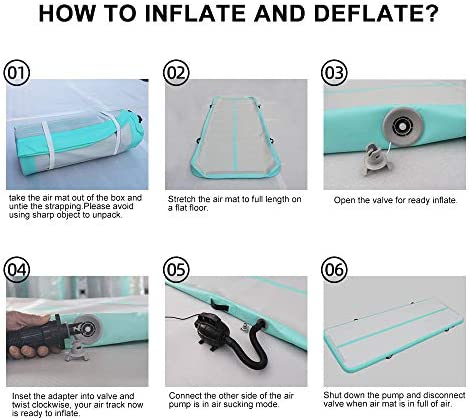 HOW TO INFLATE AND DEFLATE?

01

take the air mat out of the box and untie the strapping.Please avoid using sharp object to unpack.

02

Stretch the air mat to full length on a flat floor.

03

Open the valve for ready inflate.

04

Inset the adapter into valve and twist clockwise, your air track now is ready to inflate.

05

Connect the other side of the air pump is in air sucking mode.

06

Shut down the pump and disconnect valve when air mat is in full of air.