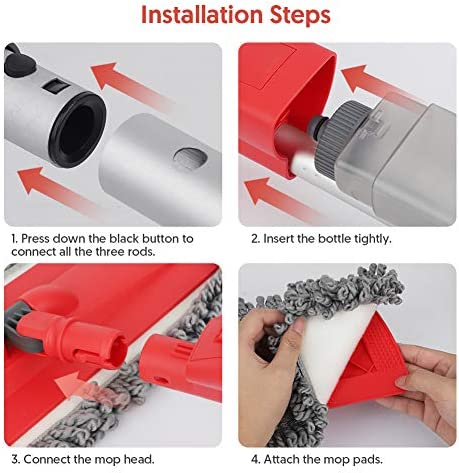 Installation Steps

1. Press down the black button to connect all the three rods.

2. Insert the bottle tightly.

3. Connect the mop head.

4. Attach the mop pads.