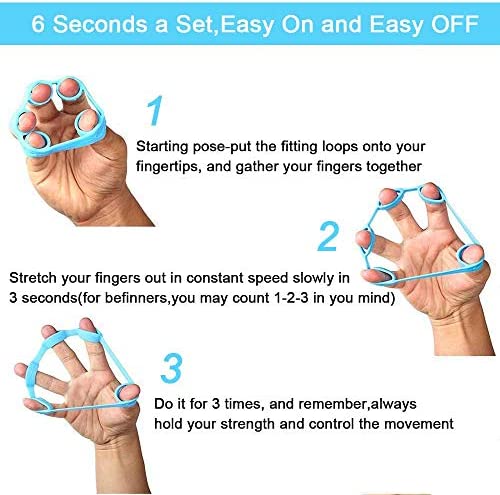 6 Seconds a Set,Easy On and Easy OFF

1

Starting pose-put the fitting loops onto your fingertips, and gather your fingers together

2

Stretch your fingers out in constant speed slowly in 3 seconds(for befinners,you may count 1-2-3 in you mind)

3

Do it for 3 times, and remember,always hold your strength and control the movement