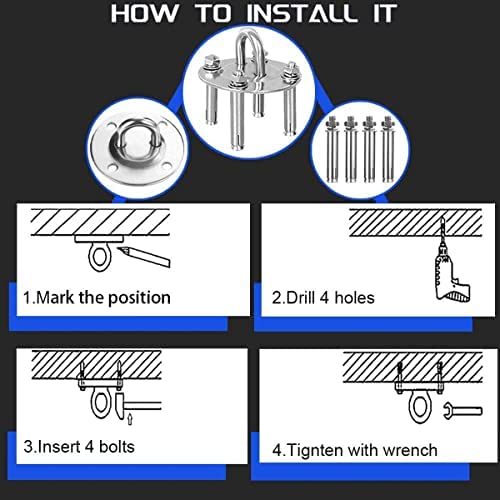 HOW TO INSTALL IT

1.Mark the position

2.Drill 4 holes

3.Insert 4 bolts

4.Tignten with wrench