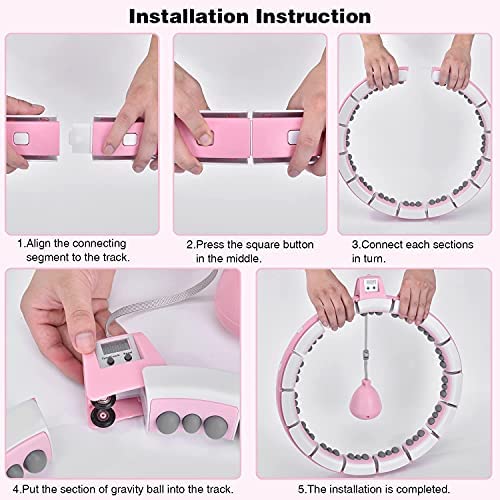 Installation Instruction

1.Align the connecting segment to the track.

2.Press the square button in the middle.

3.Connect each sections in turn.

4.Put the section of gravity ball into the track.

5.The installation is completed.