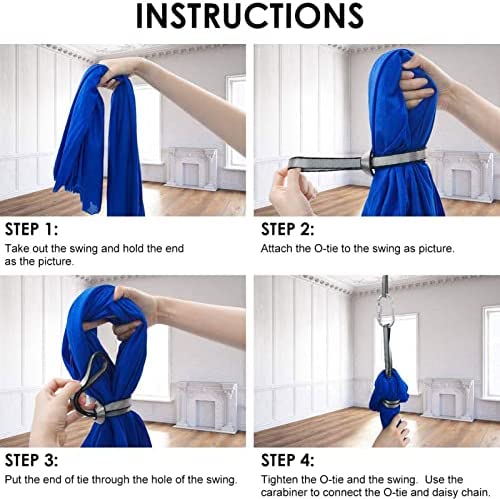 INSTRUCTIONS

STEP 1:
Take out the swing and hold the end as the picture.

STEP 2:
Attach the O-tie to the swing as picture.

STEP 3:
Put the end of tie through the hole of the swing.

STEP 4:
Tighten the O-tie and the swing. Use the carabiner to connect the O-tie and daisy chain.