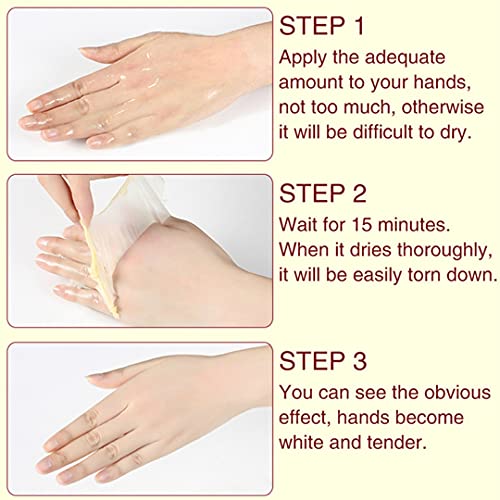 STEP 1
Apply the adequate amount to your hands, not too much, otherwise it will be difficult to dry.

STEP 2
Wait for 15 minutes. When it dries thoroughly, it will be easily torn down.

STEP 3
You can see the obvious effect, hands become white and tender.