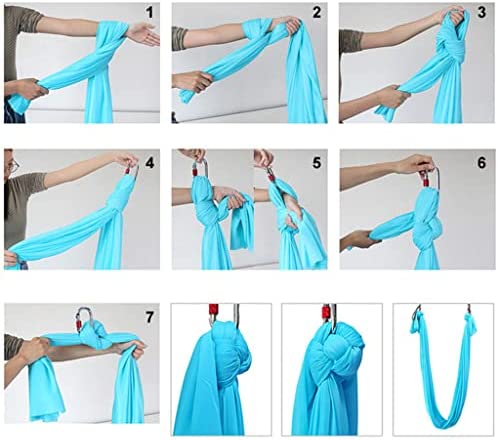 1
2
3
4
5
6
7