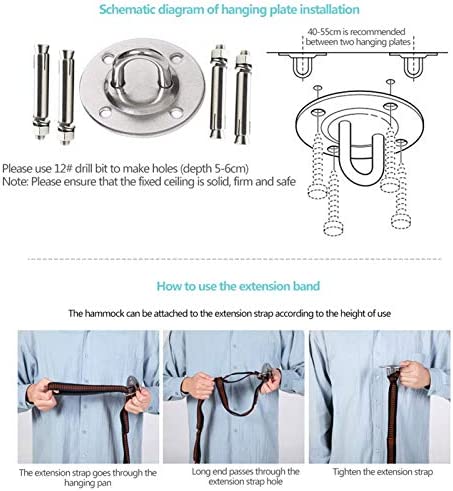 Schematic diagram of hanging plate installation

40-55cm is recommended between two hanging plates

Please use 12# drill bit to make holes (depth 5-6cm)
Note: Please ensure that the fixed ceiling is solid, firm and safe

How to use the extension band

The hammock can be attached to the extension strap according to the height of use

The extension strap goes through the hanging pan

Long end passes through the extension strap hole

Tighten the extension strap