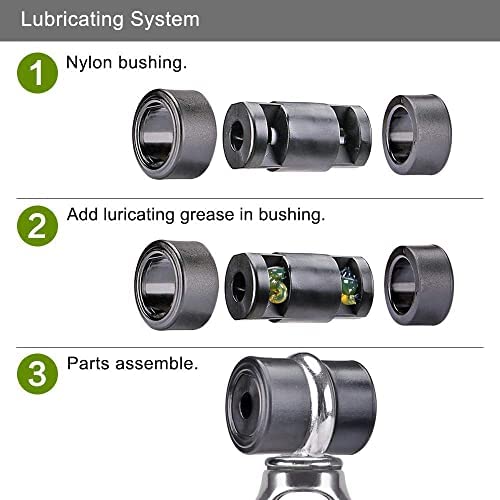 Lubricating System

1 Nylon bushing.

2 Add luricating grease in bushing.

3 Parts assemble.