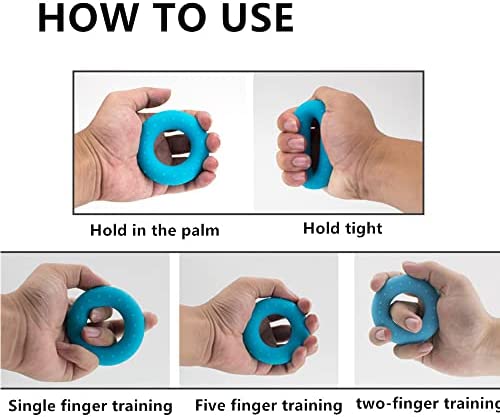 HOW TO USE

Hold in the palm

Hold tight

Single finger training

Five finger training

two-finger training