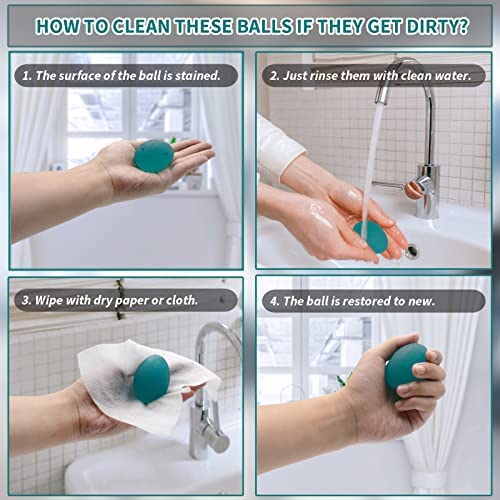 HOW TO CLEAN THESE BALLS IF THEY GET DIRTY?

1. The surface of the ball is stained.

2. Just rinse them with clean water.

3. Wipe with dry paper or cloth.

4. The ball is restored to new.