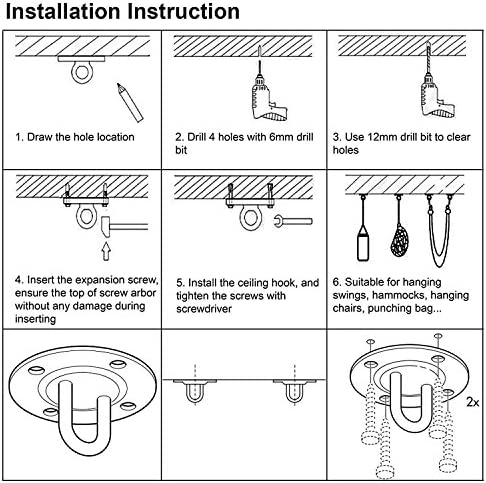 Installation Instruction

1. Draw the hole location

2. Drill 4 holes with 6mm drill bit

3. Use 12mm drill bit to clear holes

4. Insert the expansion screw, ensure the top of screw arbor without any damage during inserting

5. Install the ceiling hook, and tighten the screws with screwdriver

6. Suitable for hanging swings, hammocks, hanging chairs, punching bag...

2x