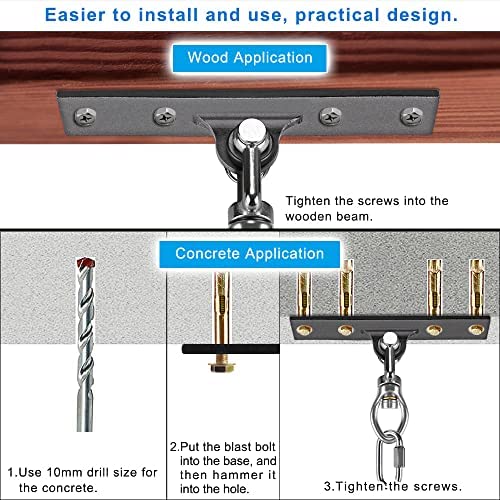 Easier to install and use, practical design.

Wood Application

Tighten the screws into the wooden beam.

Concrete Application

1.Use 10mm drill size for the concrete.

2.Put the blast bolt into the base, and then hammer it into the hole.

3.Tighten the screws.