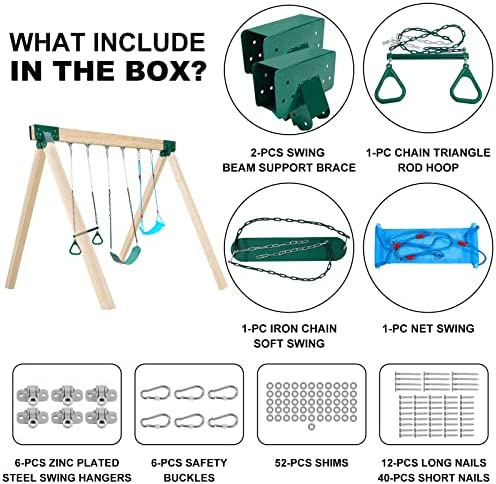 WHAT INCLUDE
IN THE BOX?

2-PCS SWING
BEAM SUPPORT BRACE

1-PC CHAIN TRIANGLE
ROD HOOP

1-PC IRON CHAIN
SOFT SWING

1-PC NET SWING

6-PCS ZINC PLATED
STEEL SWING HANGERS

6-PCS SAFETY
BUCKLES

52-PCS SHIMS

12-PCS LONG NAILS
40-PCS SHORT NAILS