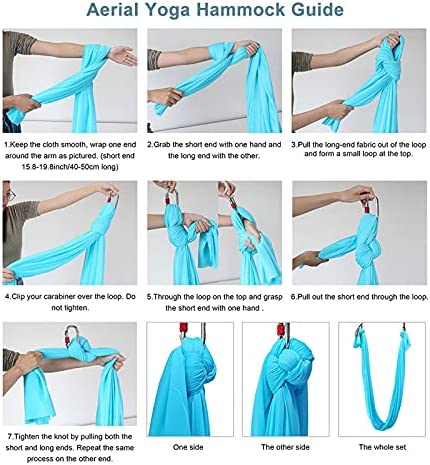 Aerial Yoga Hammock Guide

1.Keep the cloth smooth, wrap one end around the arm as pictured. (short end 15.8-19.8inch/40-50cm long)

2.Grab the short end with one hand and the long end with the other.

3.Pull the long-end fabric out of the loop and form a small loop at the top.

4.Clip your carabiner over the loop. Do not tighten.

5.Through the loop on the top and grasp the short end with one hand .

6.Pull out the short end through the loop.

7.Tighten the knot by pulling both the short and long ends. Repeat the same process on the other end.

One side

The other side

The whole set