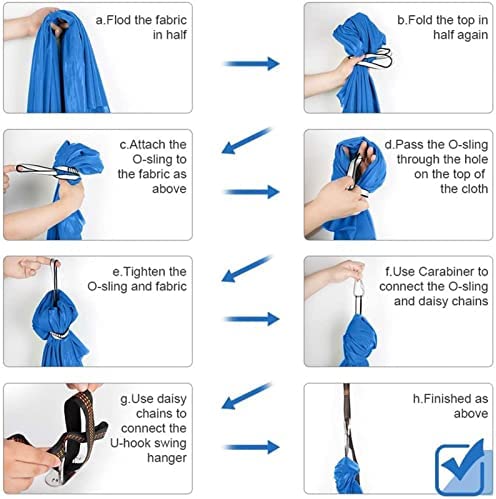 a.Flod the fabric in half

b.Fold the top in half again

c.Attach the O-sling to the fabric as above

d.Pass the O-sling through the hole on the top of the cloth

e.Tighten the O-sling and fabric

f.Use Carabiner to connect the O-sling and daisy chains

g.Use daisy chains to connect the U-hook swing hanger

h.Finished as above