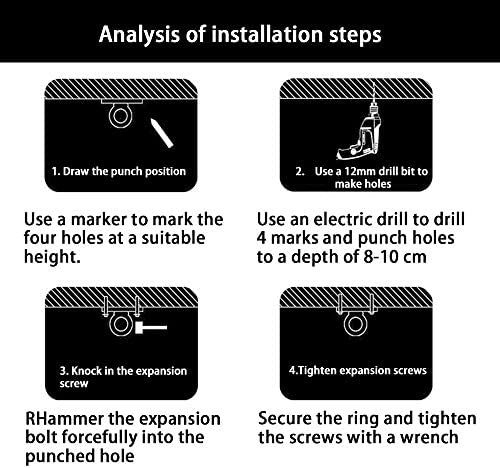 Analysis of installation steps

1. Draw the punch position

Use a marker to mark the four holes at a suitable height.

2. Use a 12mm drill bit to make holes

Use an electric drill to drill 4 marks and punch holes to a depth of 8-10 cm

3. Knock in the expansion screw

RHammer the expansion bolt forcefully into the punched hole

4.Tighten expansion screws

Secure the ring and tighten the screws with a wrench