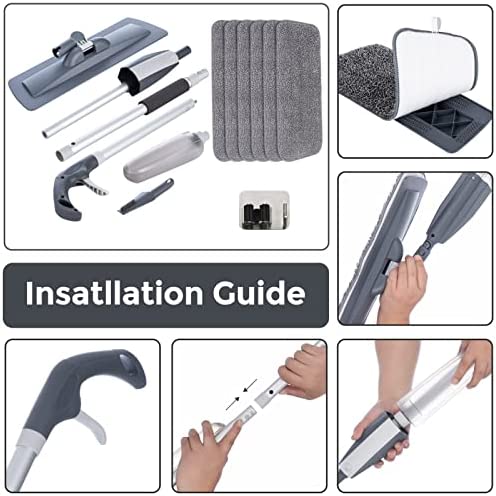 Insatllation Guide