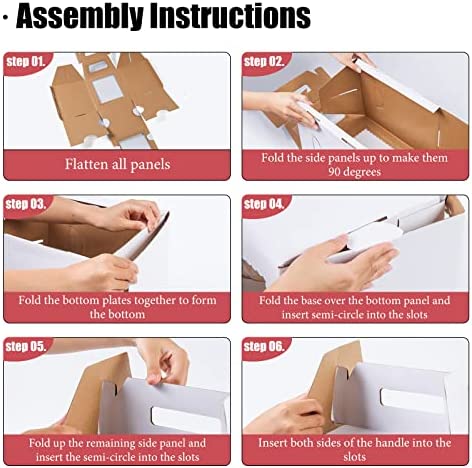 · Assembly Instructions

step 01.

Flatten all panels

step 02.

Fold the side panels up to make them 90 degrees

step 03.

Fold the bottom plates together to form the bottom

step 04.

Fold the base over the bottom panel and insert semi-circle into the slots

step 05.

Fold up the remaining side panel and insert the semi-circle into the slots

step 06.

Insert both sides of the handle into the slots