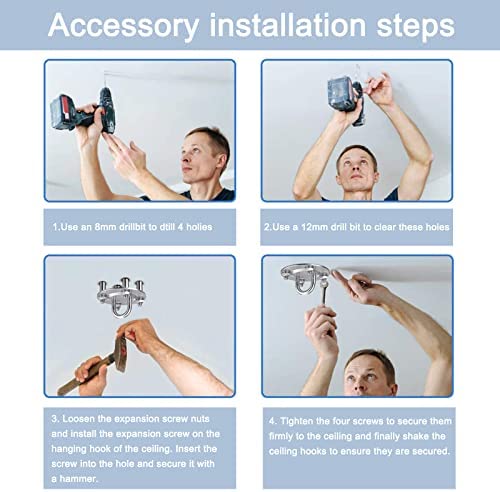 Accessory installation steps

1.Use an 8mm drillbit to dtill 4 holies

2.Use a 12mm drill bit to clear these holes

3. Loosen the expansion screw nuts and install the expansion screw on the hanging hook of the ceiling. Insert the screw into the hole and secure it with a hammer.

4. Tighten the four screws to secure them firmly to the ceiling and finally shake the ceiling hooks to ensure they are secured.