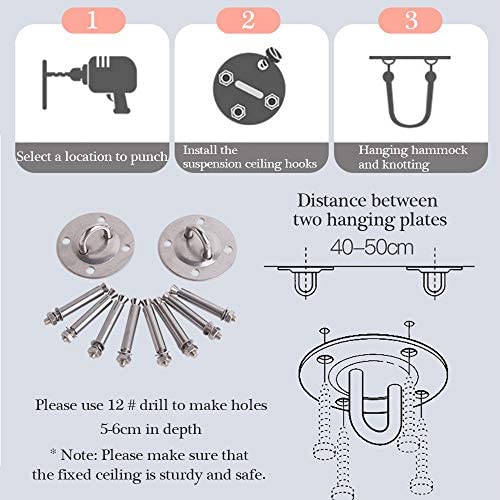 1

Select a location to punch

2

Install the suspension ceiling hooks

3

Hanging hammock and knotting

Distance between two hanging plates

40–50cm

Please use 12 # drill to make holes 5-6cm in depth

* Note: Please make sure that the fixed ceiling is sturdy and safe.