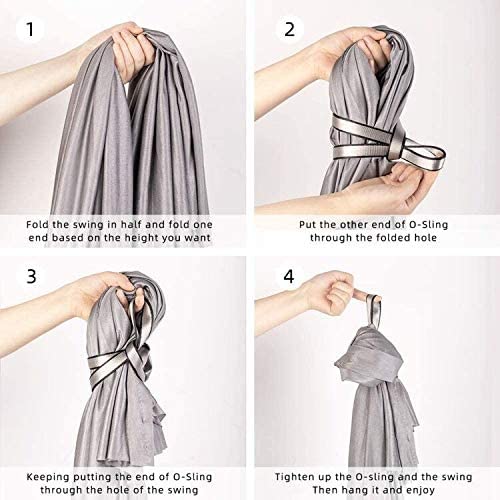 1

Fold the swing in half and fold one end based on the height you want

2

Put the other end of O-Sling through the folded hole

3

Keeping putting the end of O-Sling through the hole of the swing

4

Tighten up the O-sling and the swing Then hang it and enjoy