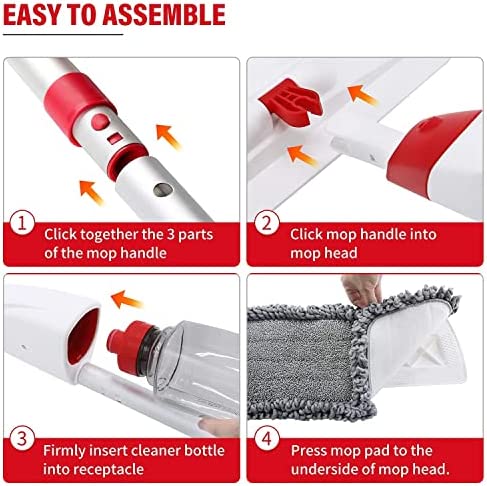 EASY TO ASSEMBLE

1 Click together the 3 parts of the mop handle

2 Click mop handle into mop head

3 Firmly insert cleaner bottle into receptacle

4 Press mop pad to the underside of mop head.